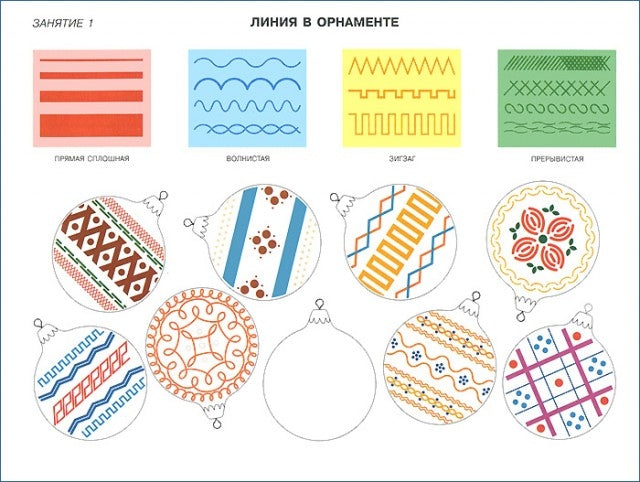 ЗАНЯТИЕ 1

ЛИНИЯ В ОРНАМЕНТЕ

ПРЯМАЯ СПЛОШНАЯ

ВОЛНИСТАЯ

ЗИГЗАГ

ПРЕРЫВИСТАЯ