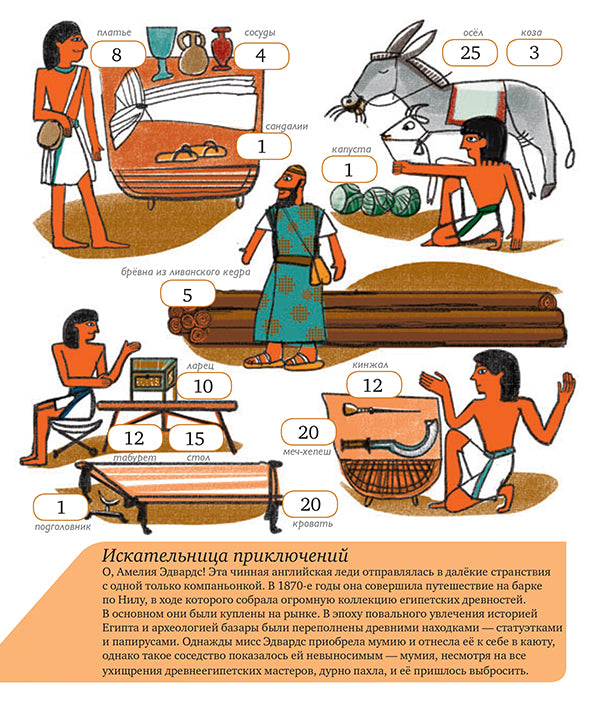 платье
8
сосуды
4
осёл
25
коза
3
сандалии
1
капуста
1
брёвна из ливанского кедра
5
ларец
10
кинжал
12
20
меч-хепеш
12
15
табурет
стол
1
подголовник
20
кровать

Искательница приключений
О, Амелия Эдвардс! Эта чинная английская леди отправлялась в далёкие странствия с одной только компаньонкой. В 1870-е годы она совершила путешествие на барке по Нилу, в ходе которого собрала огромную коллекцию египетских древностей. В основном они были куплены на рынке. В эпоху повального увлечения историей Египта и археологией базары были переполнены древними находками — статуэтками и папирусами. Однажды мисс Эдвардс приобрела мумию и отнесла её к себе в каюту, однако такое соседство показалось ей невыносимым — мумия, несмотря на все ухищрения древнеегипетских мастеров, дурно пахла, и её пришлось выбросить.