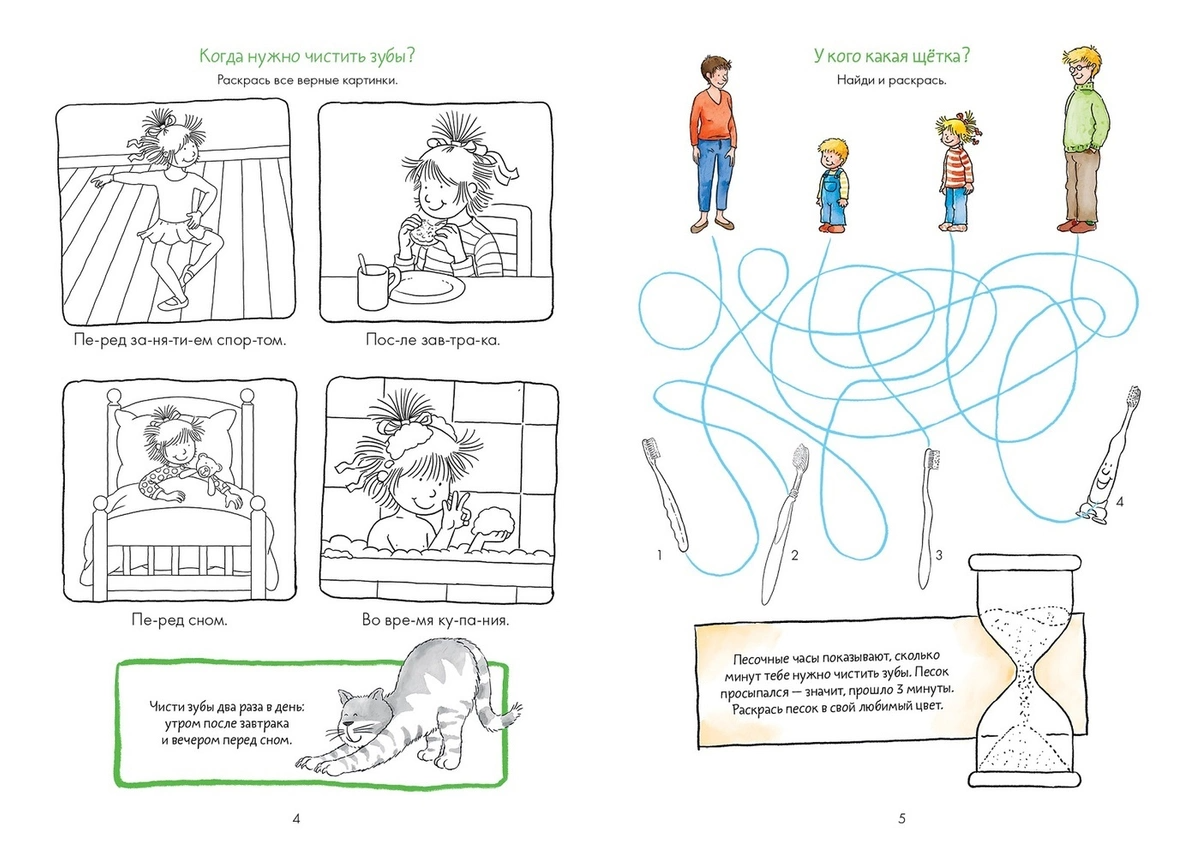 Когда нужно чистить зубы?

Раскрась все верные картинки.

Пе-ред за-ня-ти-ем спор-том.

Пос-ле зав-тра-ка.

Пе-ред сном.

Во вре-мя ку-па-ния.

Чисти зубы два раза в день: утром после завтрака и вечером перед сном.

4

У кого какая щётка?

Найди и раскрась.

1

2

3

4

Песочные часы показывают, сколько минут тебе нужно чистить зубы. Песок просыпался — значит, прошло 3 минуты. Раскрась песок в свой любимый цвет.

5