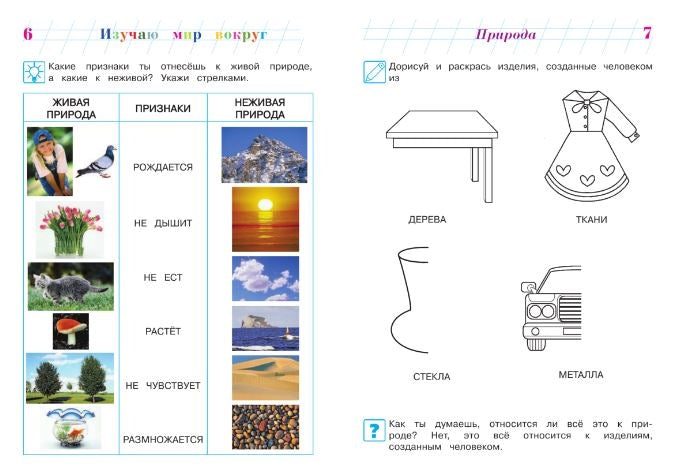 6 Изучаю мир вокруг

Какие признаки ты отнесёшь к живой природе, а какие к неживой? Укажи стрелками.

| ЖИВАЯ ПРИРОДА | ПРИЗНАКИ | НЕЖИВАЯ ПРИРОДА |
|---|---|---|
| | РОЖДАЕТСЯ | |
| | НЕ ДЫШИТ | |
| | НЕ ЕСТ | |
| | РАСТЁТ | |
| | НЕ ЧУВСТВУЕТ | |
| | РАЗМНОЖАЕТСЯ | |

Природа 7

Дорисуй и раскрась изделия, созданные человеком из

ДЕРЕВА

ТКАНИ

СТЕКЛА

МЕТАЛЛА

Как ты думаешь, относится ли всё это к природе? Нет, это всё относится к изделиям, созданным человеком.