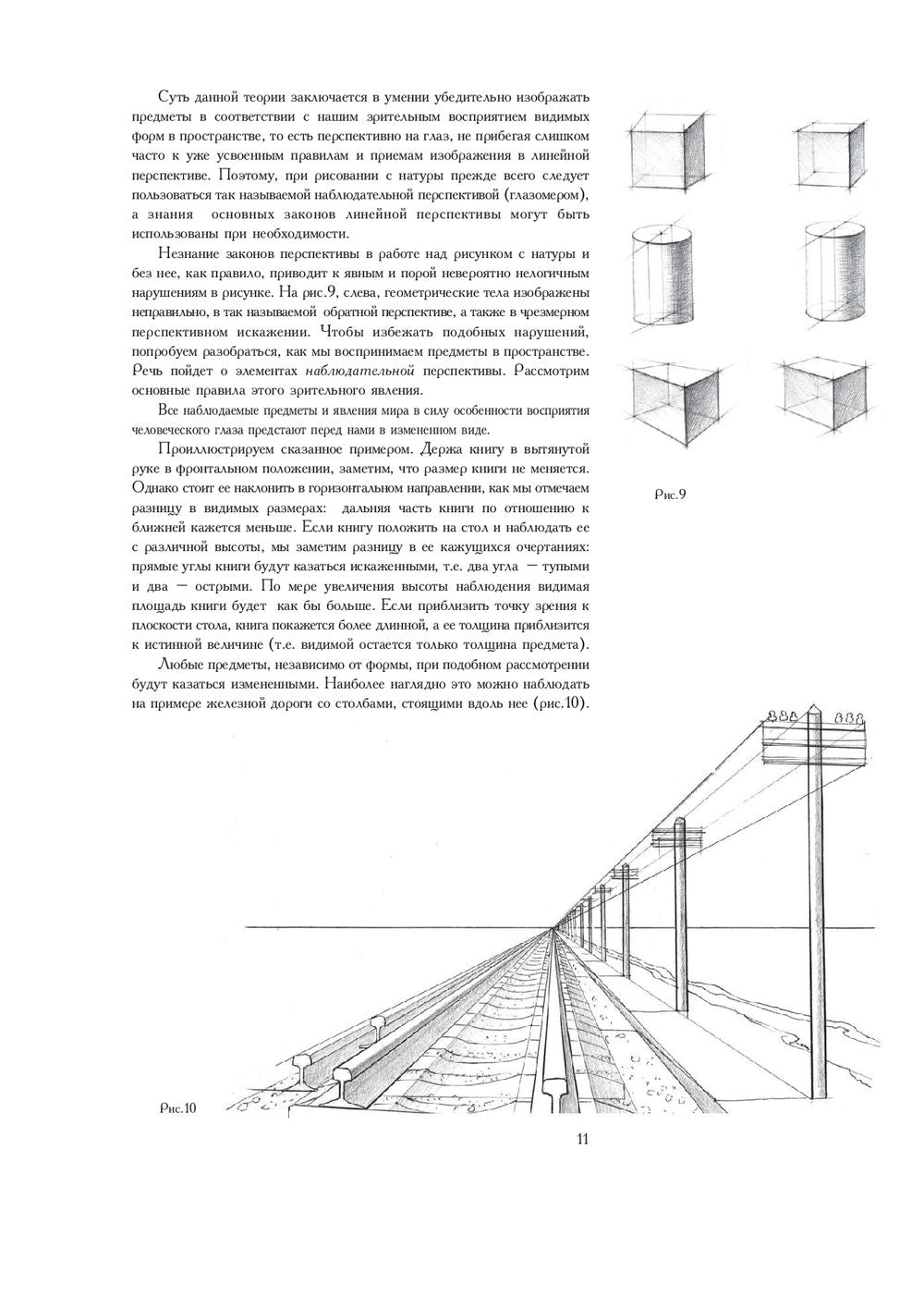 Суть данной теории заключается в умении убедительно изображать предметы в соответствии с нашим зрительным восприятием видимых форм в пространстве, то есть перспективно на глаз, не прибегая слишком часто к уже усвоенным правилам и приемам изображения в линейной перспективе. Поэтому, при рисовании с натуры прежде всего следует пользоваться так называемой наблюдательной перспективой (глазомером), а знания основных законов линейной перспективы могут быть использованы при необходимости.

Незнание законов перспективы в работе над рисунком с натуры и без нее, как правило, приводит к явным и порой невероятно нелогичным нарушениям в рисунке. На рис.9, слева, геометрические тела изображены неправильно, в так называемой обратной перспективе, а также в чрезмерном перспективном искажении. Чтобы избежать подобных нарушений, попробуем разобраться, как мы воспринимаем предметы в пространстве. Речь пойдет о элементах наблюдательной перспективы. Рассмотрим основные правила этого зрительного явления.

Все наблюдаемые предметы и явления мира в силу особенности восприятия человеческого глаза предстают перед нами в измененном виде.

Проиллюстрируем сказанное примером. Держа книгу в вытянутой руке в фронтальном положении, заметим, что размер книги не меняется. Однако стоит ее наклонить в горизонтальном направлении, как мы отмечаем разницу в видимых размерах: дальняя часть книги по отношению к ближней кажется меньше. Если книгу положить на стол и наблюдать ее с различной высоты, мы заметим разницу в ее кажущихся очертаниях: прямые углы книги будут казаться искаженными, т.е. два угла — тупыми и два — острыми. По мере увеличения высоты наблюдения видимая площадь книги будет как бы больше. Если приблизить точку зрения к плоскости стола, книга покажется более длинной, а ее толщина приблизится к истинной величине (т.е. видимой остается только толщина предмета).

Любые предметы, независимо от формы, при подобном рассмотрении будут казаться измененными. Наиболее наглядно это можно наблюдать на примере железной дороги со столбами, стоящими вдоль нее (рис.10).

Рис.9

Рис.10

11