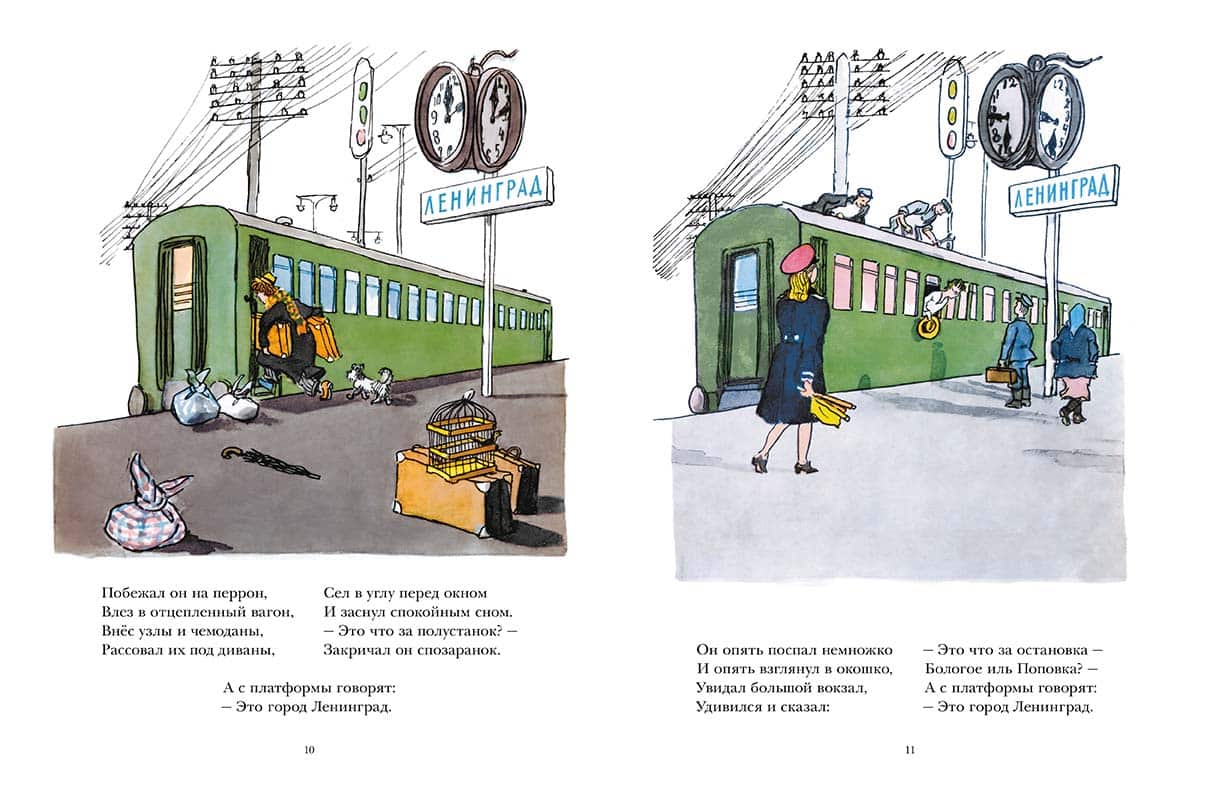 ЛЕНИНГРАД

Побежал он на перрон,
Влез в отцепленный вагон,
Внёс узлы и чемоданы,
Рассовал их под диваны,

Сел в углу перед окном
И заснул спокойным сном.
– Это что за полустанок? –
Закричал он спозаранок.

А с платформы говорят:
– Это город Ленинград.

10

ЛЕНИНГРАД

Он опять поспал немножко
И опять взглянул в окошко,
Увидал большой вокзал,
Удивился и сказал:

– Это что за остановка –
Бологое иль Поповка? –
А с платформы говорят:
– Это город Ленинград.

11