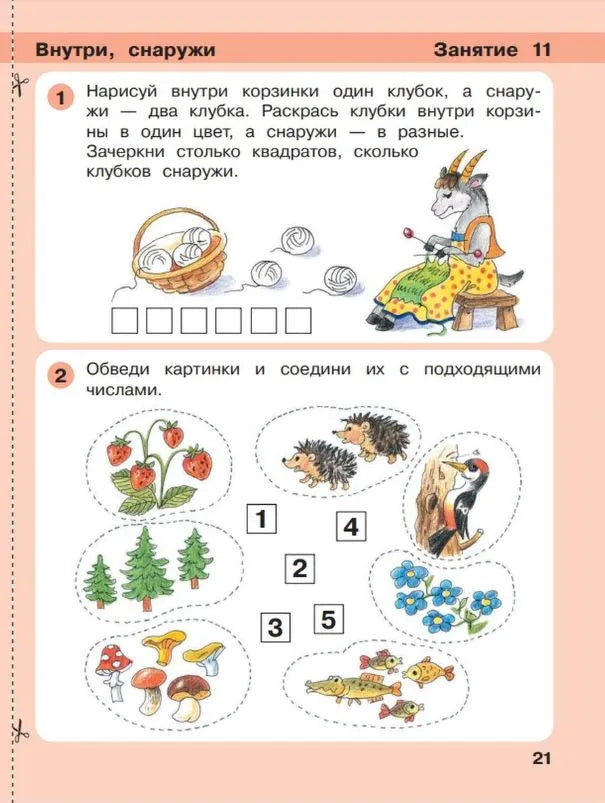 Внутри, снаружи Занятие 11

1 Нарисуй внутри корзинки один клубок, а снаружи — два клубка. Раскрась клубки внутри корзины в один цвет, а снаружи — в разные. Зачеркни столько квадратов, сколько клубков снаружи.

2 Обведи картинки и соедини их с подходящими числами.

1 4 2 3 5

21