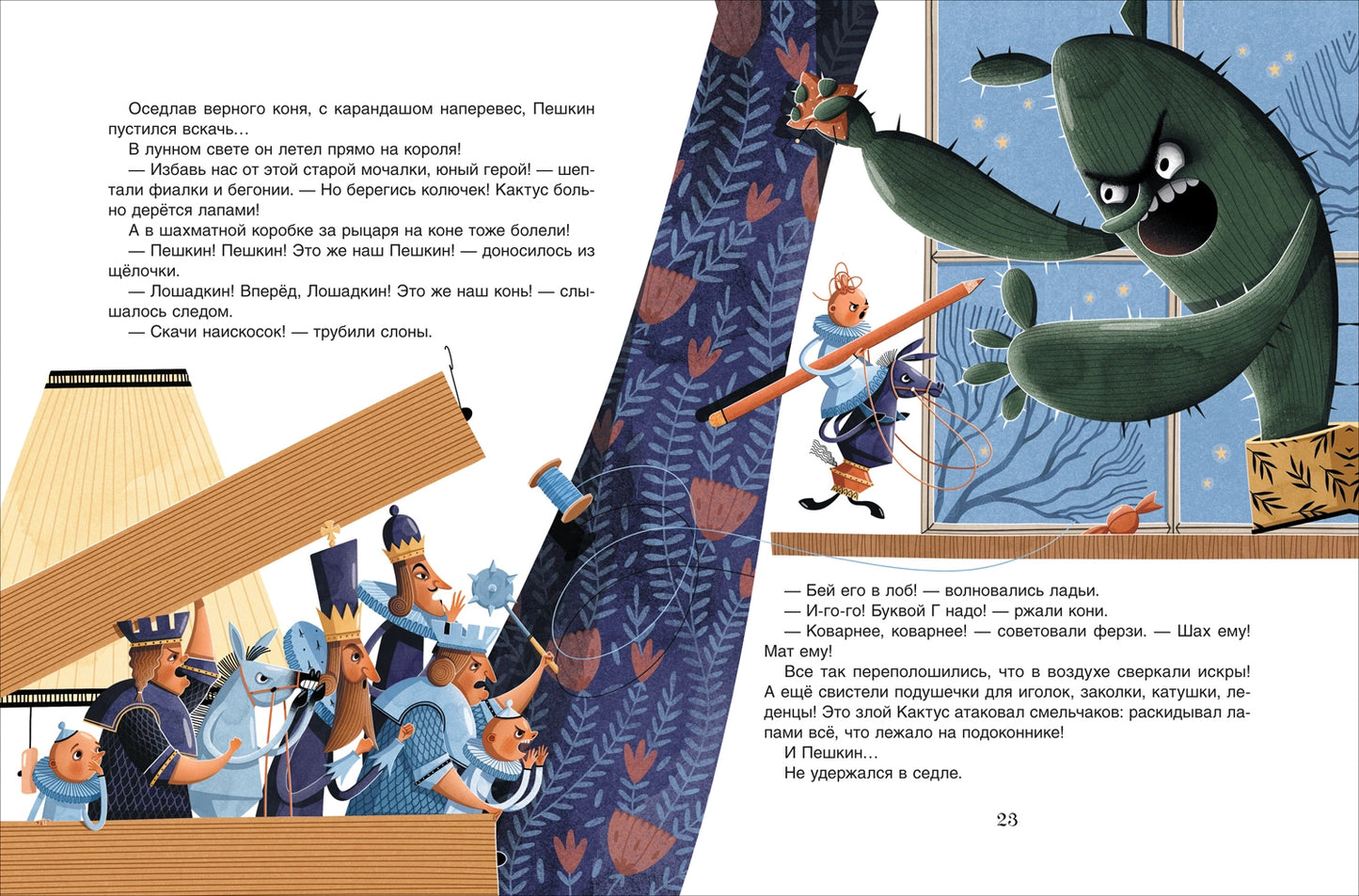 Оседлав верного коня, с карандашом наперевес, Пешкин пустился вскачь…

В лунном свете он летел прямо на короля!

— Избавь нас от этой старой мочалки, юный герой! — шептали фиалки и бегонии. — Но берегись колючек! Кактус больно дерётся лапами!

А в шахматной коробке за рыцаря на коне тоже болели!

— Пешкин! Пешкин! Это же наш Пешкин! — доносилось из щёлочки.

— Лошадкин! Вперёд, Лошадкин! Это же наш конь! — слышалось следом.

— Скачи наискосок! — трубили слоны.

— Бей его в лоб! — волновались ладьи.

— И-го-го! Буквой Г надо! — ржали кони.

— Коварнее, коварнее! — советовали ферзи. — Шах ему! Мат ему!

Все так переполошились, что в воздухе сверкали искры! А ещё свистели подушечки для иголок, заколки, катушки, леденцы! Это злой Кактус атаковал смельчаков: раскидывал лапами всё, что лежало на подоконнике!

И Пешкин…

Не удержался в седле.

23