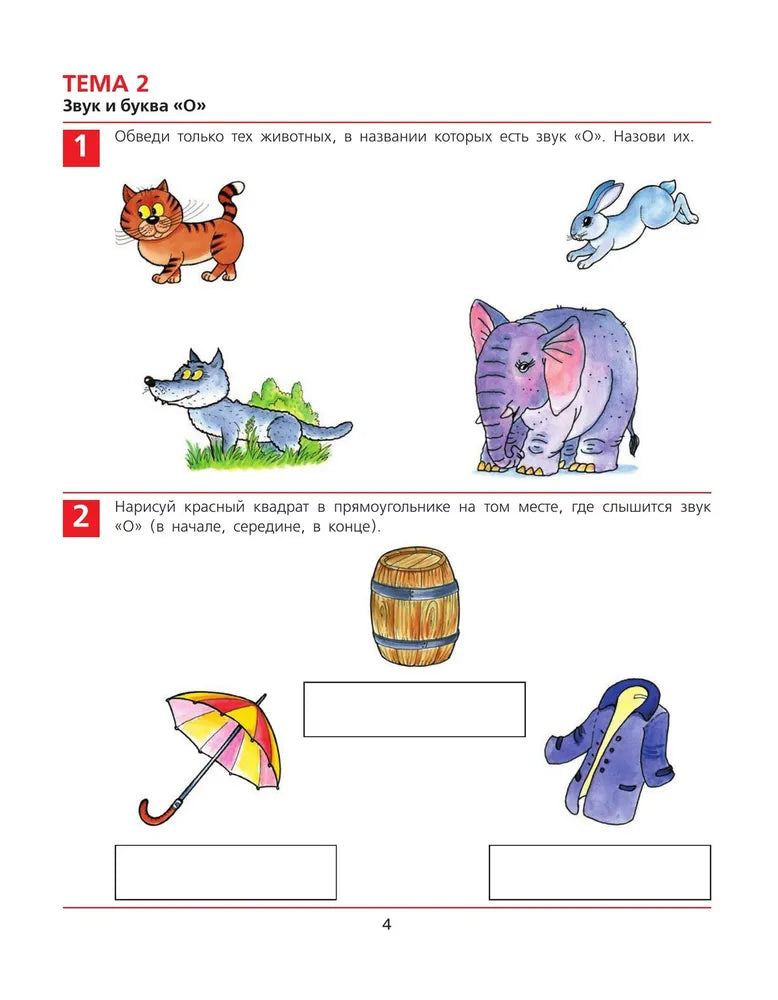 ТЕМА 2
Звук и буква «О»

1 Обведи только тех животных, в названии которых есть звук «О». Назови их.

2 Нарисуй красный квадрат в прямоугольнике на том месте, где слышится звук «О» (в начале, середине, в конце).

4