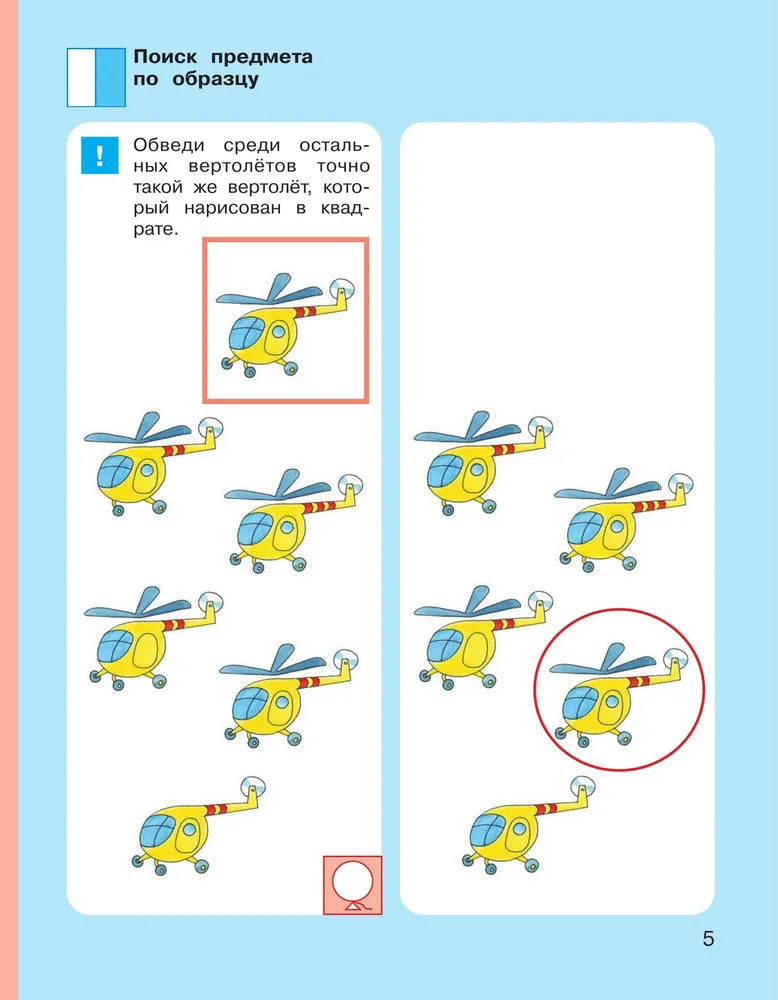 Поиск предмета по образцу

!

Обведи среди остальных вертолётов точно такой же вертолёт, который нарисован в квадрате.

5