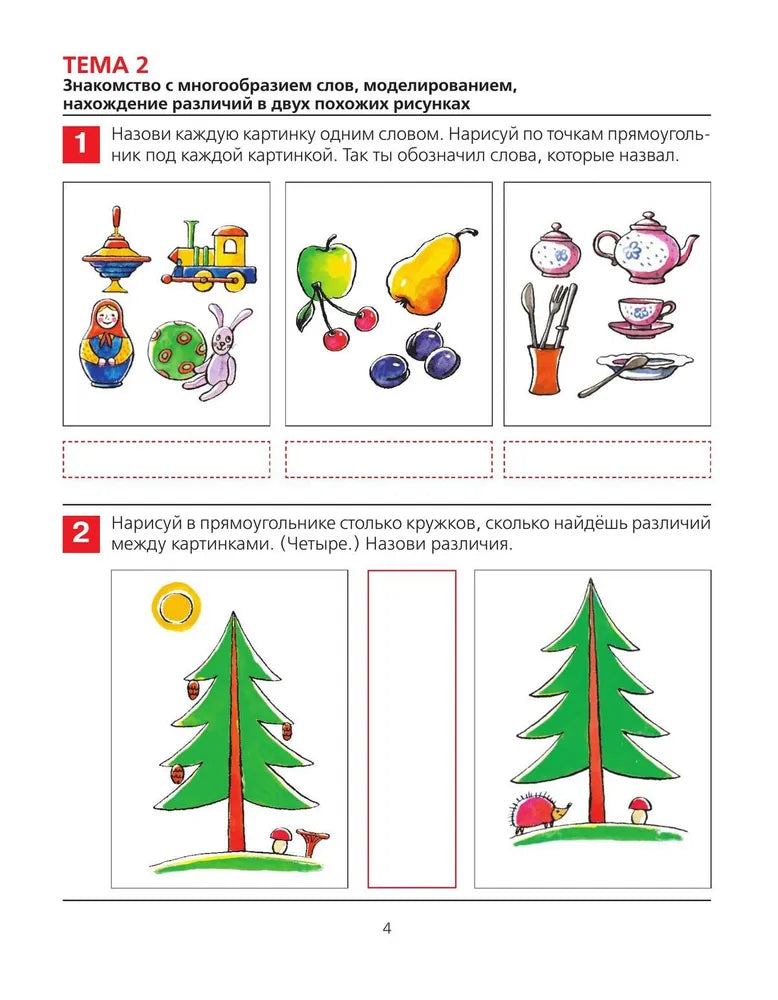 ТЕМА 2
Знакомство с многообразием слов, моделированием, нахождение различий в двух похожих рисунках

1 Назови каждую картинку одним словом. Нарисуй по точкам прямоугольник под каждой картинкой. Так ты обозначил слова, которые назвал.

2 Нарисуй в прямоугольнике столько кружков, сколько найдёшь различий между картинками. (Четыре.) Назови различия.

4